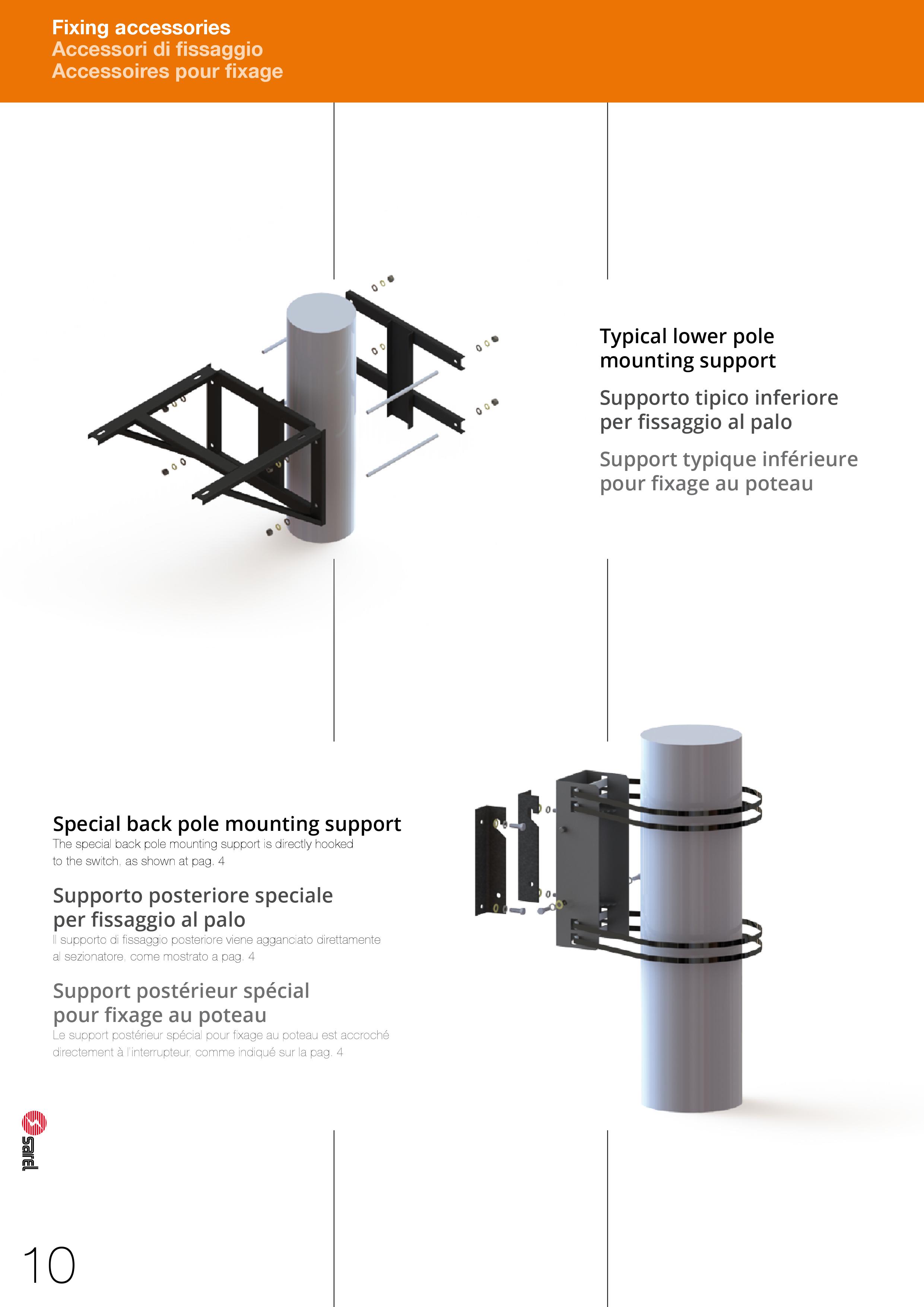 Fixing accessories
Accessori di fissaggio
Accessoires pour fixage

Typical lower pole mounting support

Supporto tipico inferiore per fissaggio al palo

Support typique inférieure pour fixage au poteau

Special back pole mounting support
The special back pole mounting support is directly hooked to the switch, as shown at pag. 4

Supporto posteriore speciale per fissaggio al palo
Il supporto di fissaggio posteriore viene agganciato direttamente al sezionatore, come mostrato a pag. 4

Support postérieur spécial pour fixage au poteau
Le support postérieur spécial pour fixage au poteau est accroché directement à l'interrupteur, comme indiqué sur la pag. 4

sarel

10