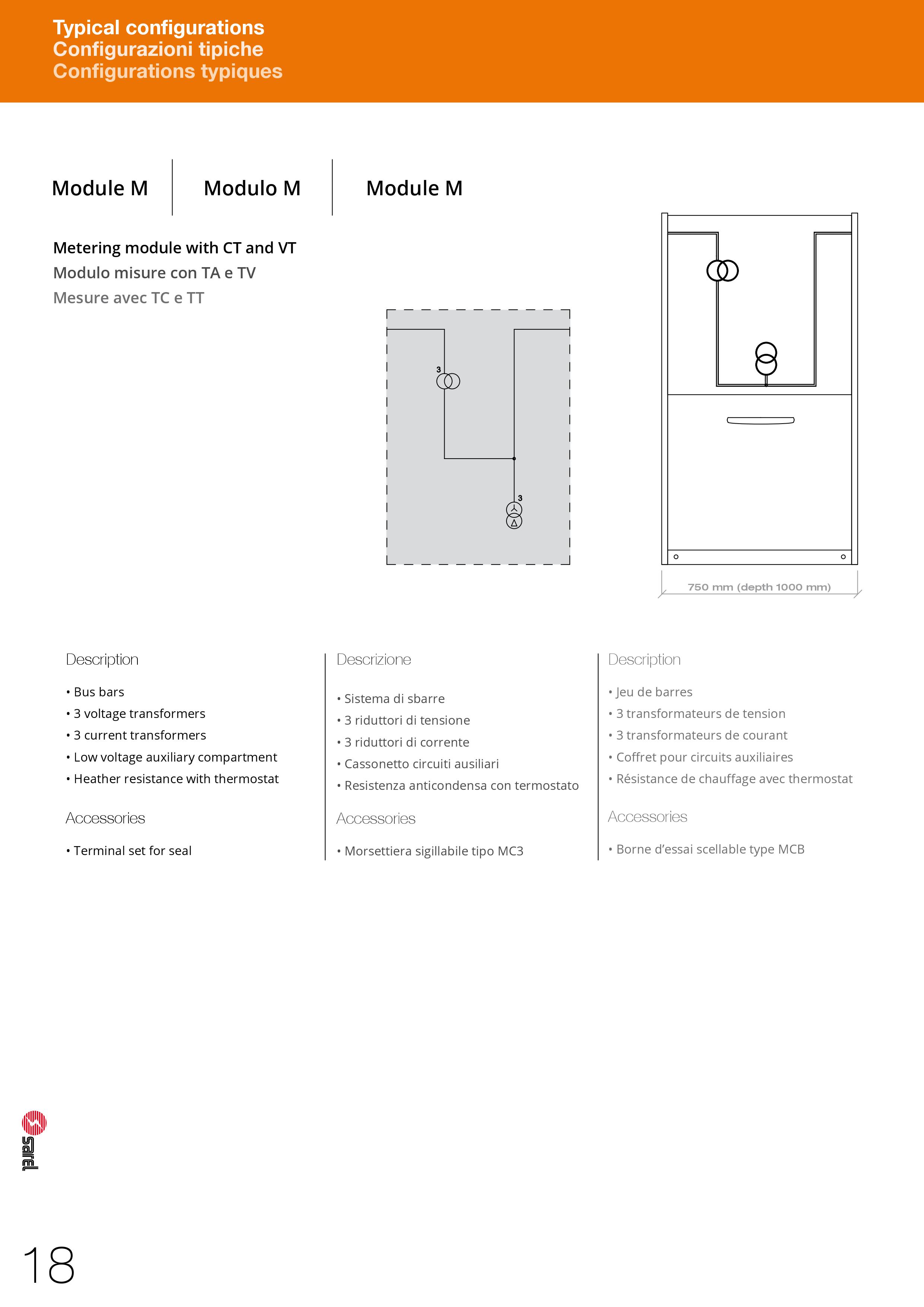 Typical configurations
Configurazioni tipiche
Configurations typiques

Module M

Modulo M

Module M

Metering module with CT and VT
Modulo misure con TA e TV
Mesure avec TC e TT

3

3

750 mm (depth 1000 mm)

Description

• Bus bars
• 3 voltage transformers
• 3 current transformers
• Low voltage auxiliary compartment
• Heather resistance with thermostat

Accessories

• Terminal set for seal

Descrizione

• Sistema di sbarre
• 3 riduttori di tensione
• 3 riduttori di corrente
• Cassonetto circuiti ausiliari
• Resistenza anticondensa con termostato

Accessories

• Morsettiera sigillabile tipo MC3

Description

• Jeu de barres
• 3 transformateurs de tension
• 3 transformateurs de courant
• Coffret pour circuits auxiliaires
• Résistance de chauffage avec thermostat

Accessories

• Borne d'essai scellable type MCB

sarel

18