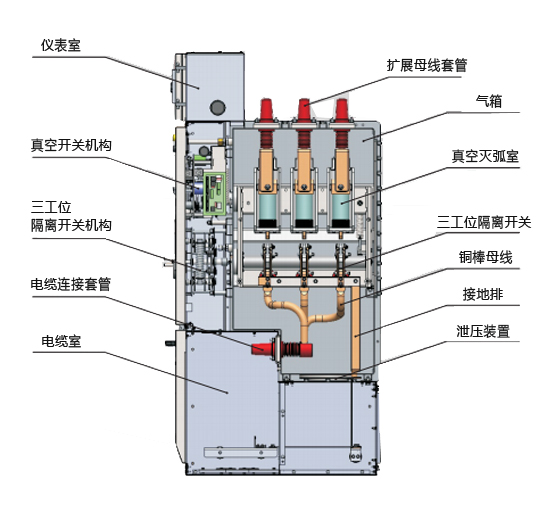 仪表室

真空开关机构

三工位
隔离开关机构

电缆连接套管

电缆室

扩展母线套管

气箱

真空灭弧室

三工位隔离开关

铜棒母线

接地排

泄压装置