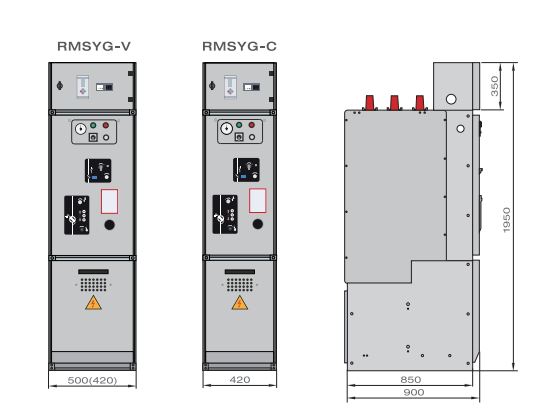 RMSYG-V

RMSYG-C

500(420)

420

350

1950

850

900